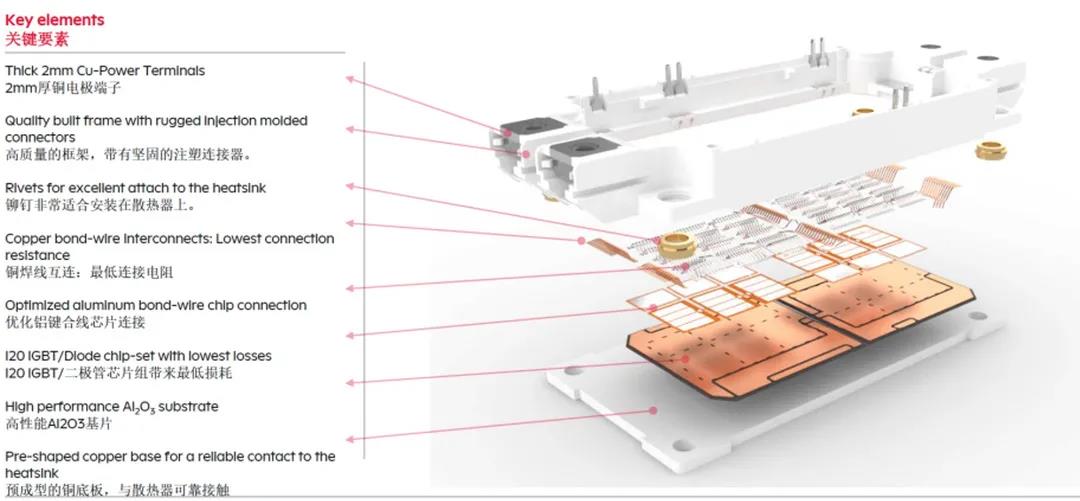 Key elements
关键要素

Thick 2mm Cu-Power Terminals
2mm厚铜电极端子

Quality built frame with rugged injection molded connectors
高质量的框架，带有坚固的注塑连接器。

Rivets for excellent attach to the heatsink
铆钉非常适合安装在散热器上。

Copper bond-wire interconnects: Lowest connection resistance
铜焊线互连：最低连接电阻

Optimized aluminum bond-wire chip connection
优化铝键合线芯片连接

I20 IGBT/Diode chip-set with lowest losses
I20 IGBT/二极管芯片组带来最低损耗

High performance $Al_2O_3$ substrate
高性能Al2O3基片

Pre-shaped copper base for a reliable contact to the heatsink
预成型的铜底板，与散热器可靠接触